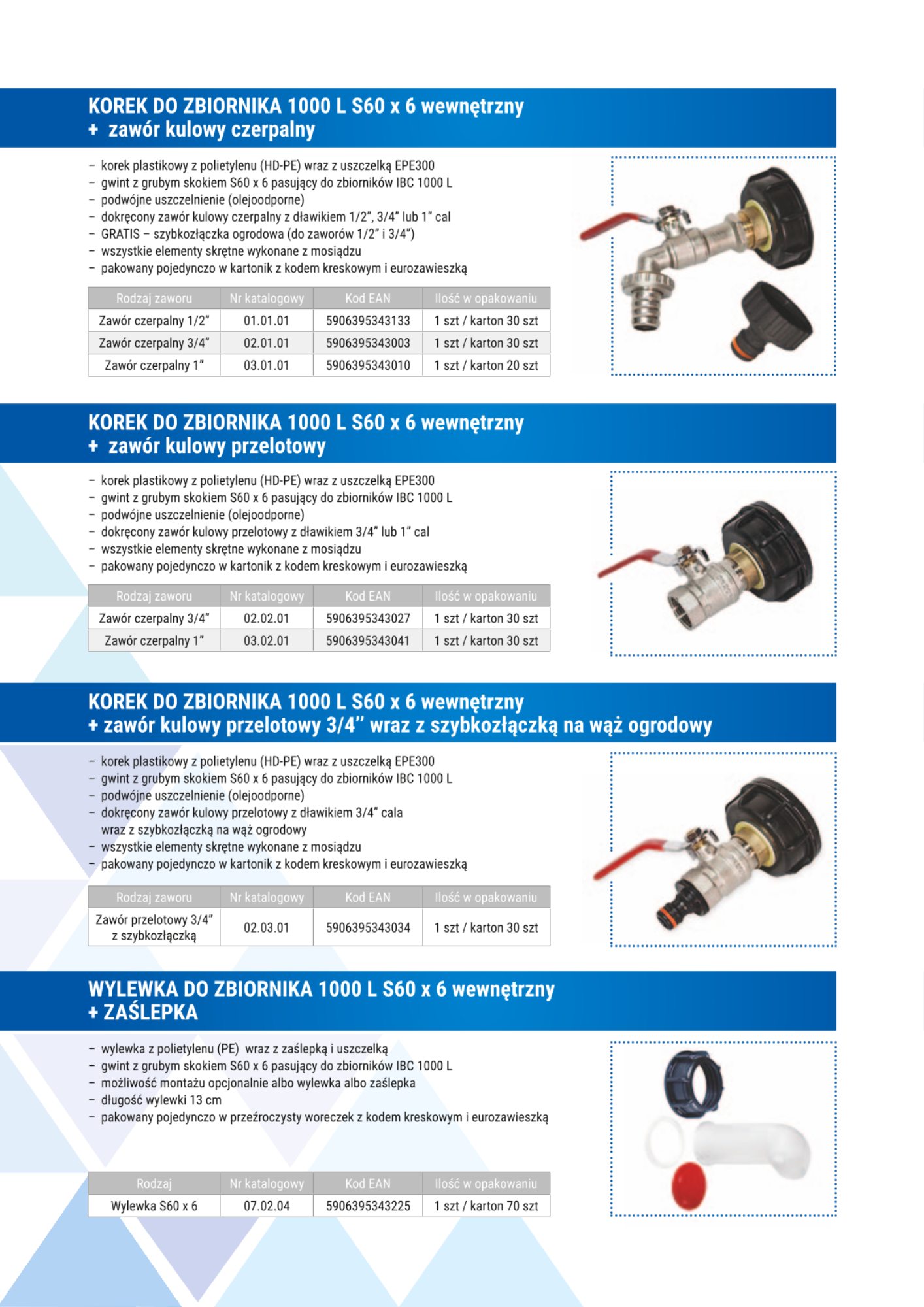 KOREK DO ZBIORNIKA 1000 L S60 x 6 wewnętrzny
+ zawór kulowy czerpalny

– korek plastikowy z polietylenu (HD-PE) wraz z uszczelką EPE300
– gwint z grubym skokiem S60 x 6 pasujący do zbiorników IBC 1000 L
– podwójne uszczelnienie (olejoodporne)
– dokręcony zawór kulowy czerpalny z dławikiem 1/2", 3/4" lub 1" cal
– GRATIS – szybkozłączka ogrodowa (do zaworów 1/2" i 3/4")
– wszystkie elementy skrętne wykonane z mosiądzu
– pakowany pojedynczo w kartonik z kodem kreskowym i eurozawieszką

| Rodzaj zaworu | Nr katalogowy | Kod EAN | Ilość w opakowaniu |
|---|---|---|---|
| Zawór czerpalny 1/2" | 01.01.01 | 5906395343133 | 1 szt / karton 30 szt |
| Zawór czerpalny 3/4" | 02.01.01 | 5906395343003 | 1 szt / karton 30 szt |
| Zawór czerpalny 1" | 03.01.01 | 5906395343010 | 1 szt / karton 20 szt |

KOREK DO ZBIORNIKA 1000 L S60 x 6 wewnętrzny
+ zawór kulowy przelotowy

– korek plastikowy z polietylenu (HD-PE) wraz z uszczelką EPE300
– gwint z grubym skokiem S60 x 6 pasujący do zbiorników IBC 1000 L
– podwójne uszczelnienie (olejoodporne)
– dokręcony zawór kulowy przelotowy z dławikiem 3/4" lub 1" cal
– wszystkie elementy skrętne wykonane z mosiądzu
– pakowany pojedynczo w kartonik z kodem kreskowym i eurozawieszką

| Rodzaj zaworu | Nr katalogowy | Kod EAN | Ilość w opakowaniu |
|---|---|---|---|
| Zawór czerpalny 3/4" | 02.02.01 | 5906395343027 | 1 szt / karton 30 szt |
| Zawór czerpalny 1" | 03.02.01 | 5906395343041 | 1 szt / karton 30 szt |

KOREK DO ZBIORNIKA 1000 L S60 x 6 wewnętrzny
+ zawór kulowy przelotowy 3/4" wraz z szybkozłączką na wąż ogrodowy

– korek plastikowy z polietylenu (HD-PE) wraz z uszczelką EPE300
– gwint z grubym skokiem S60 x 6 pasujący do zbiorników IBC 1000 L
– podwójne uszczelnienie (olejoodporne)
– dokręcony zawór kulowy przelotowy z dławikiem 3/4" cala wraz z szybkozłączką na wąż ogrodowy
– wszystkie elementy skrętne wykonane z mosiądzu
– pakowany pojedynczo w kartonik z kodem kreskowym i eurozawieszką

| Rodzaj zaworu | Nr katalogowy | Kod EAN | Ilość w opakowaniu |
|---|---|---|---|
| Zawór przelotowy 3/4" z szybkozłączką | 02.03.01 | 5906395343034 | 1 szt / karton 30 szt |

WYLEWKA DO ZBIORNIKA 1000 L S60 x 6 wewnętrzny
+ ZAŚLEPKA

– wylewka z polietylenu (PE) wraz z zaślepką i uszczelką
– gwint z grubym skokiem S60 x 6 pasujący do zbiorników IBC 1000 L
– możliwość montażu opcjonalnie albo wylewka albo zaślepka
– długość wylewki 13 cm
– pakowany pojedynczo w przeźroczysty woreczek z kodem kreskowym i eurozawieszką

| Rodzaj | Nr katalogowy | Kod EAN | Ilość w opakowaniu |
|---|---|---|---|
| Wylewka S60 x 6 | 07.02.04 | 5906395343225 | 1 szt / karton 70 szt |